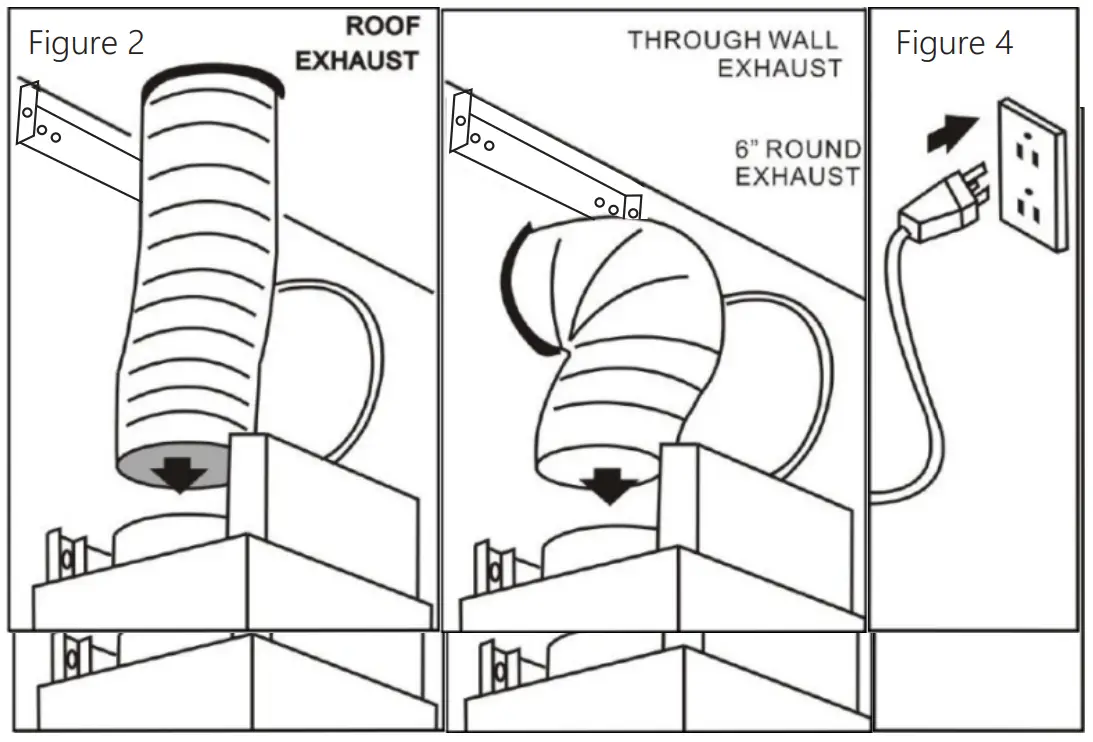 Figure 2

ROOF EXHAUST

THROUGH WALL EXHAUST

6" ROUND EXHAUST

Figure 4