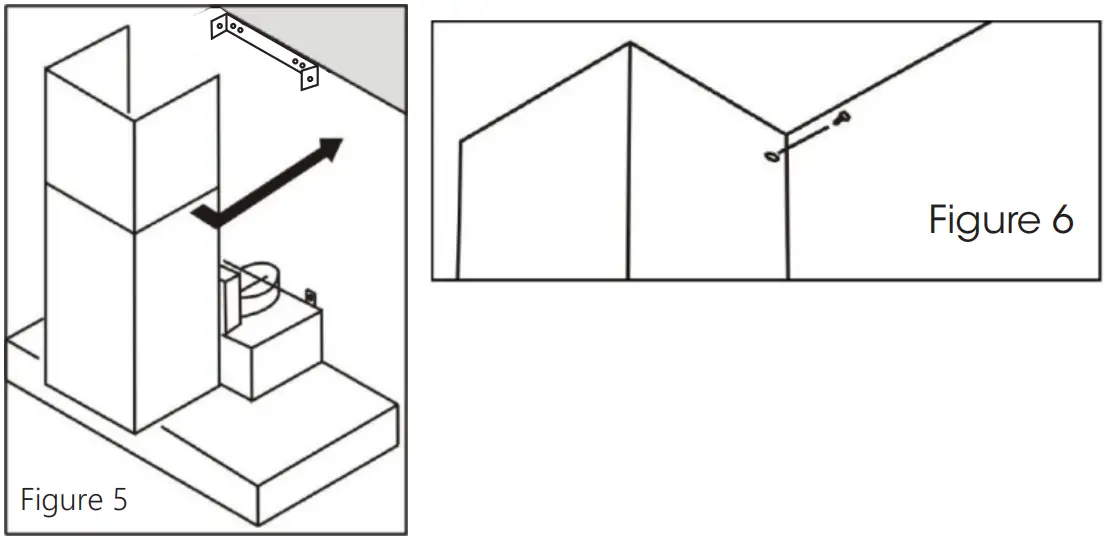 Figure 5

Figure 6