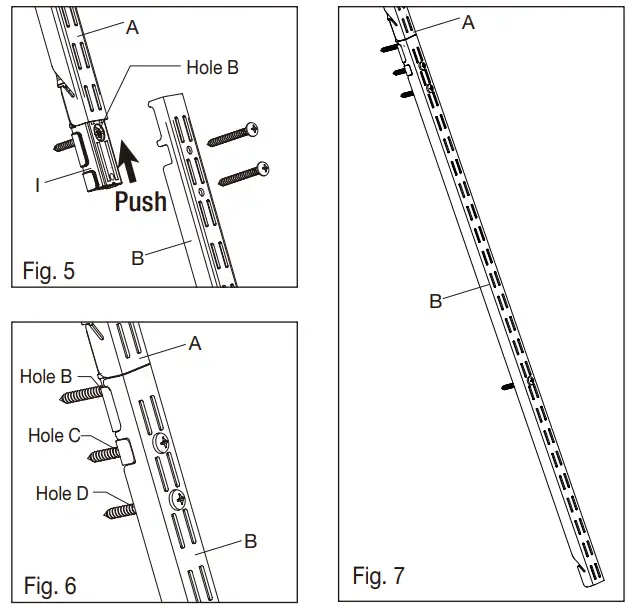 A

Hole B

I

Push

B

Fig. 5

A

Hole B

Hole C

Hole D

B

Fig. 6

A

B

Fig. 7