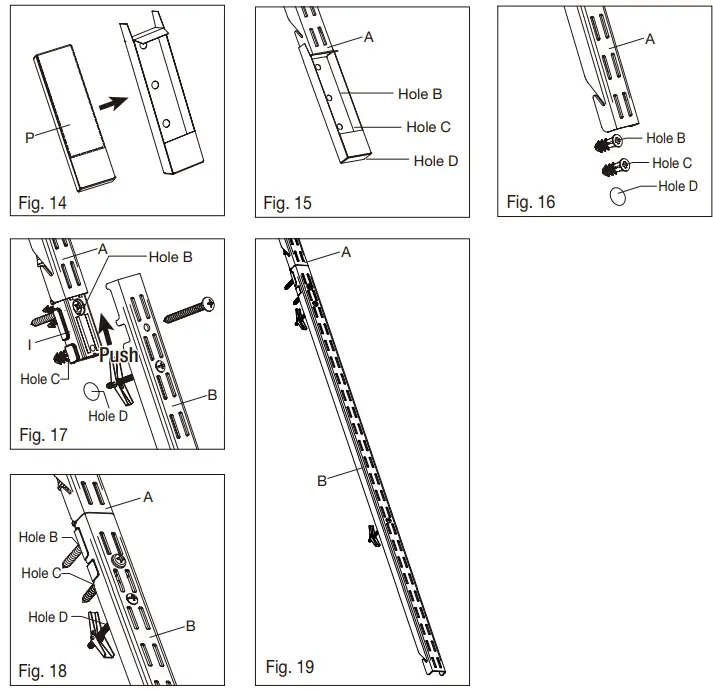 P
Fig. 14

A
Hole B
Hole C
Hole D
Fig. 15

A
Hole B
Hole C
Hole D
Fig. 16

A
Hole B
I
Push
Hole C
Hole D
B
Fig. 17

A
B
Fig. 19

A
Hole B
Hole C
Hole D
B
Fig. 18