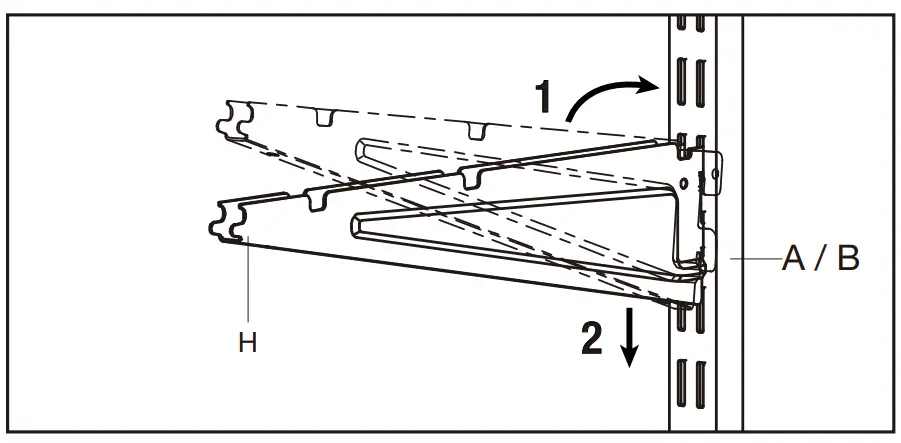 1
A / B
H
2