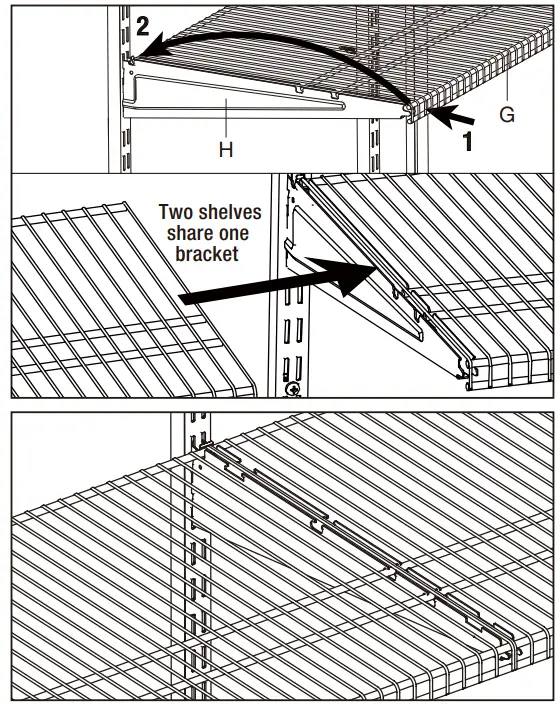 2

G

1

H

Two shelves share one bracket