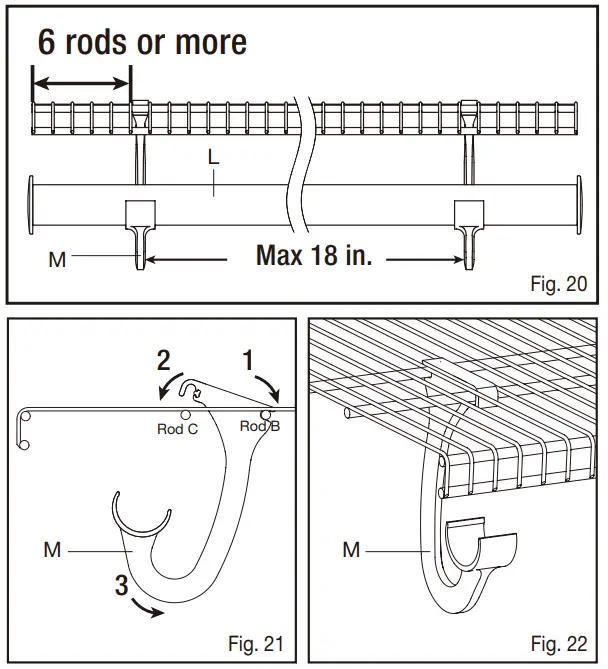 6 rods or more

L

M

Max 18 in.

Fig. 20

2

1

Rod C

Rod B

M

3

Fig. 21

M

Fig. 22