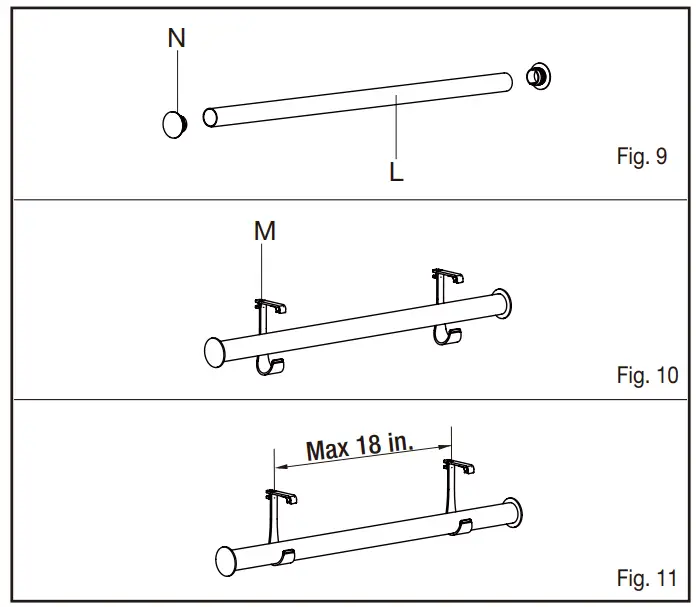 N

L

Fig. 9

M

Fig. 10

Max 18 in.

Fig. 11