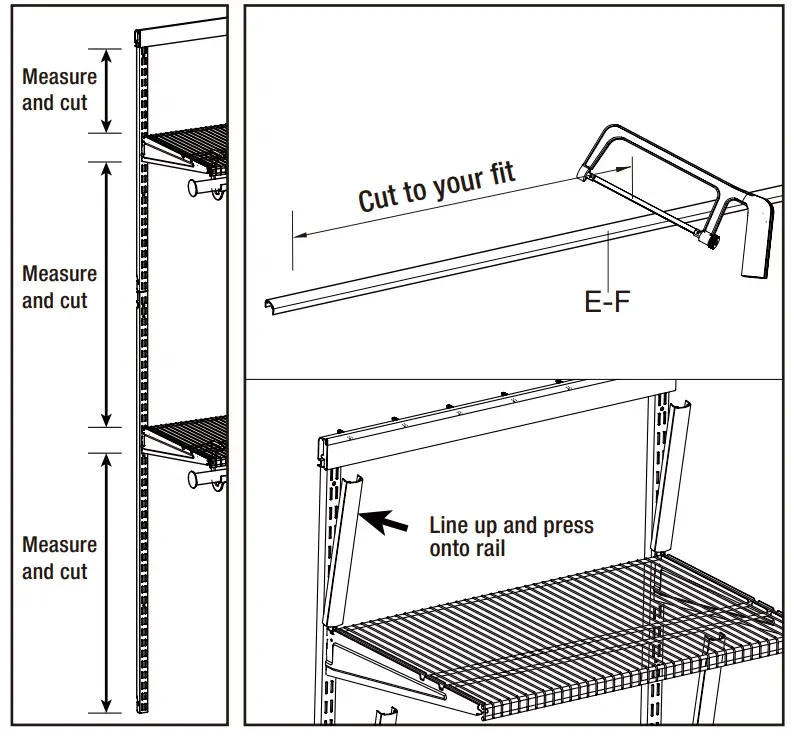 Measure and cut

Measure and cut

Measure and cut

Cut to your fit

E-F

Line up and press onto rail