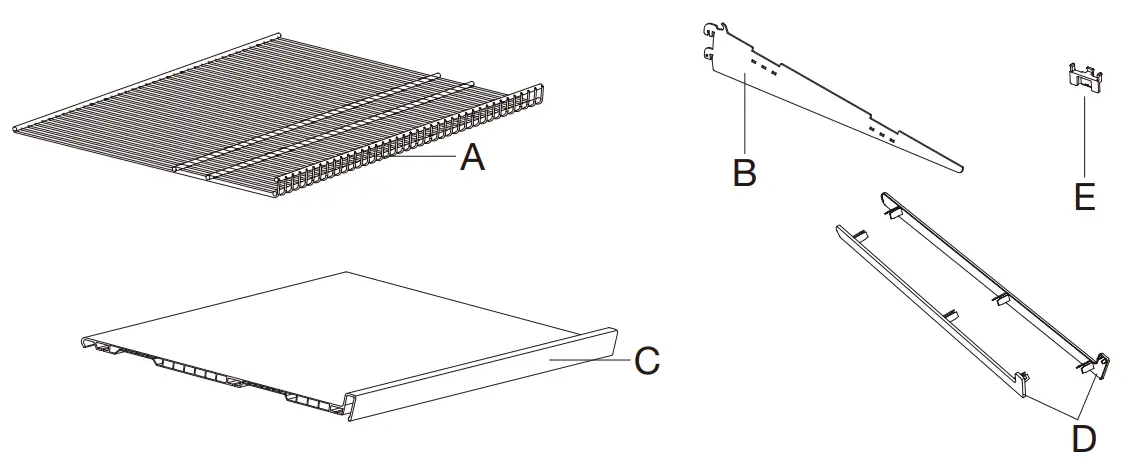 A
B
E
C
D