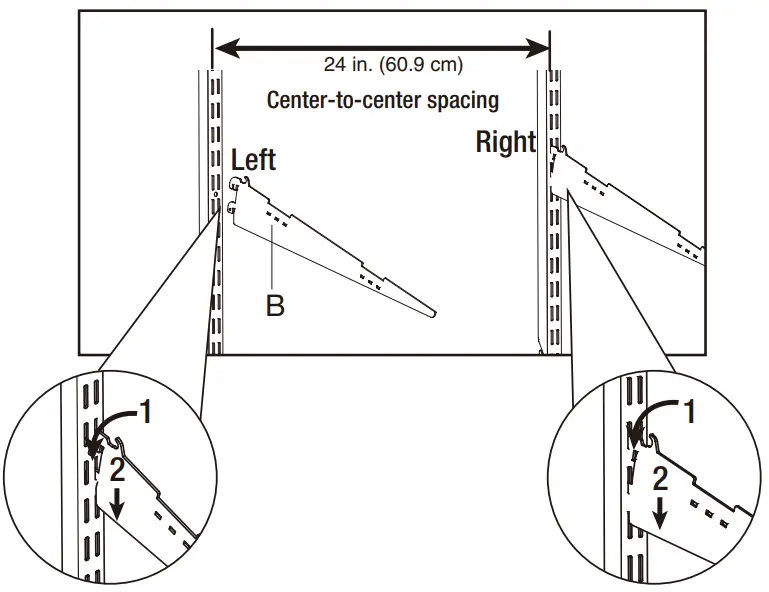 24 in. (60.9 cm)

Center-to-center spacing

Left

Right

B

1

2

1

2