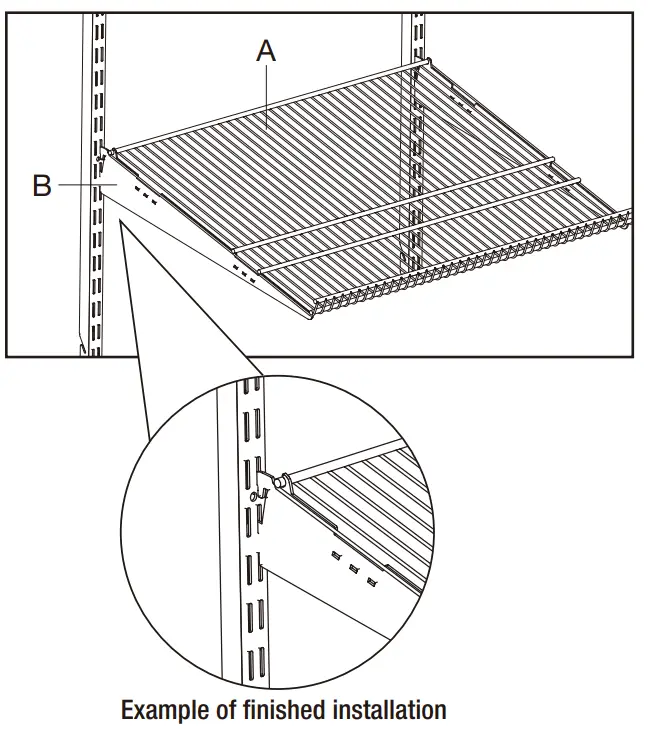 A

B

Example of finished installation