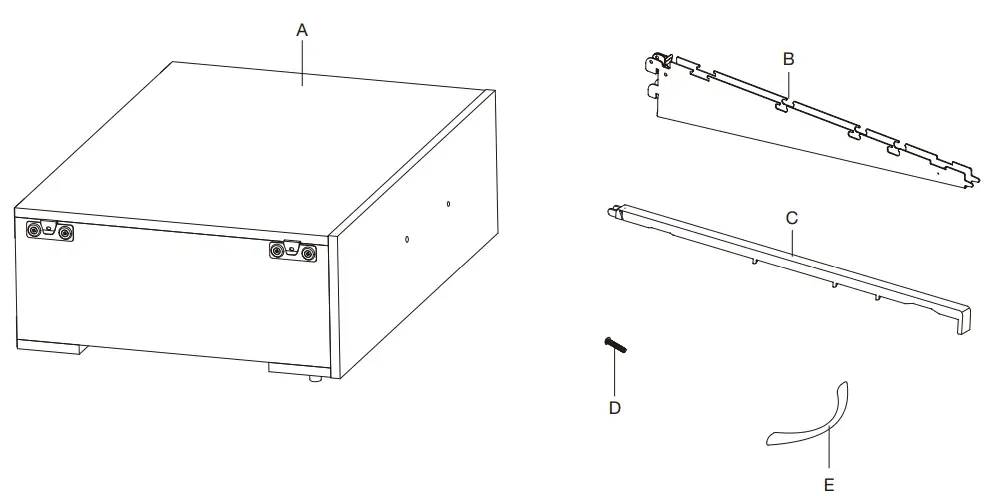 A

B

C

D

E