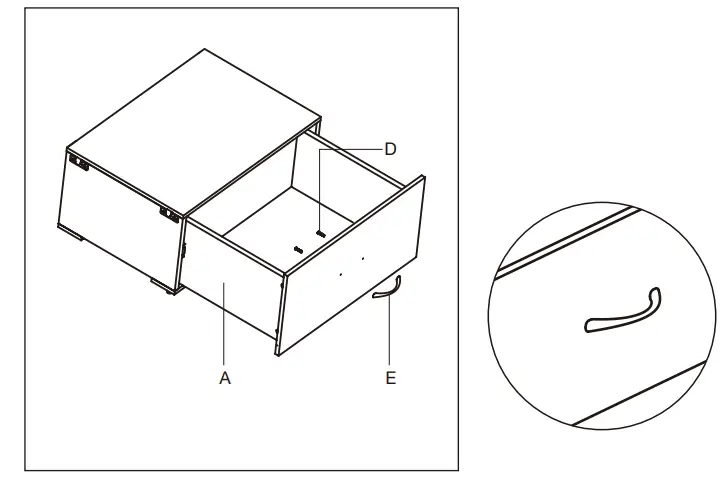 D
A
E