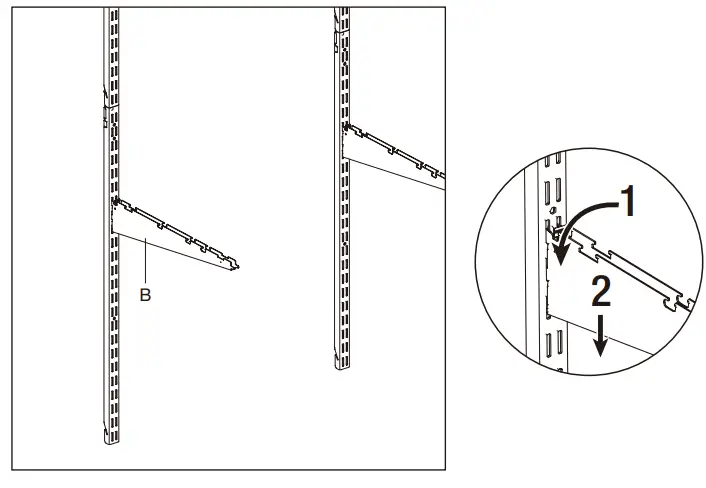 B

1

2