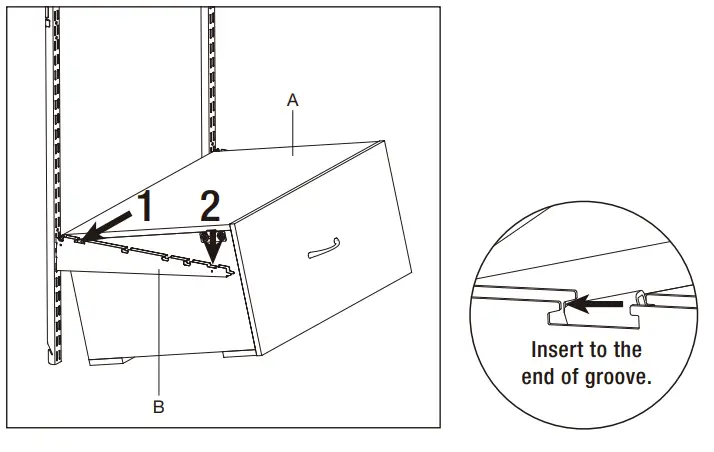 A
1
2
B
Insert to the end of groove.