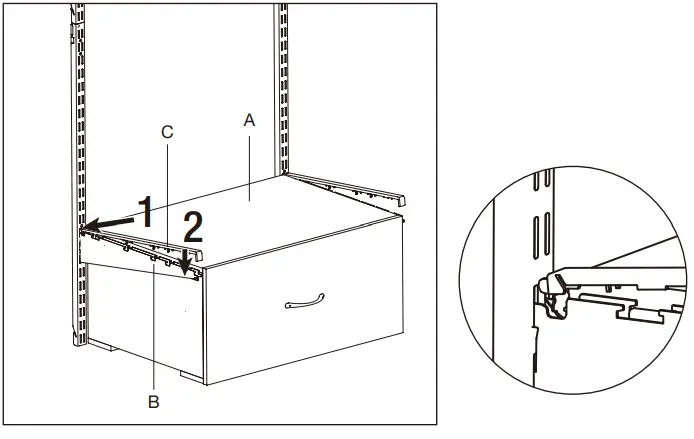 C
A
1
2
B