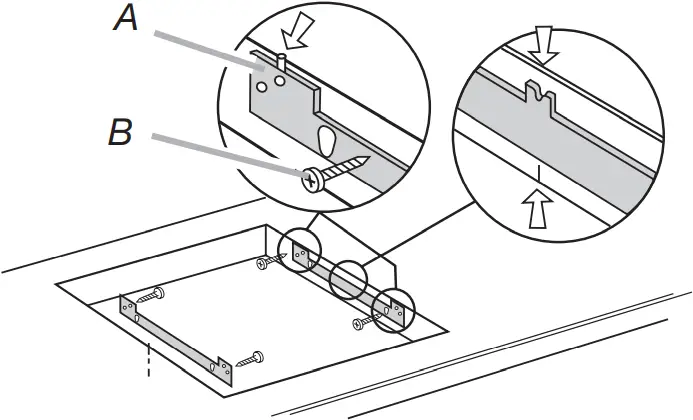 A
B