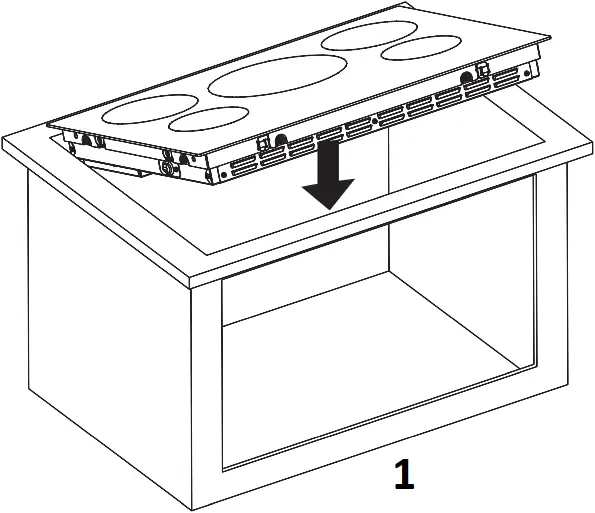 1