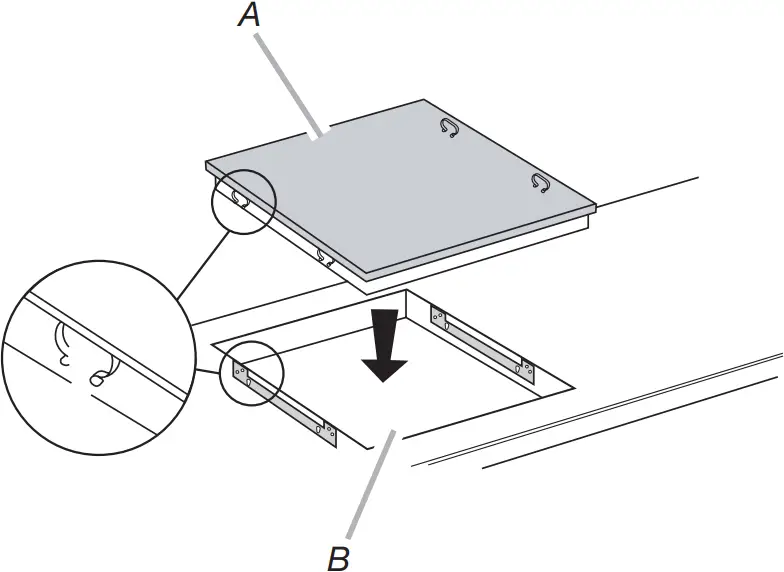 A

B