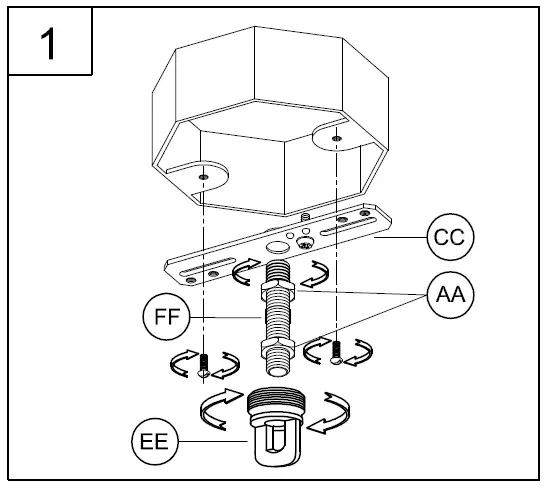 1

CC

AA

FF

EE