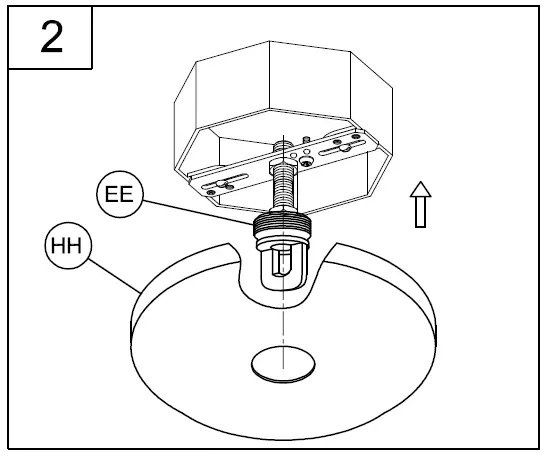 2

EE

HH