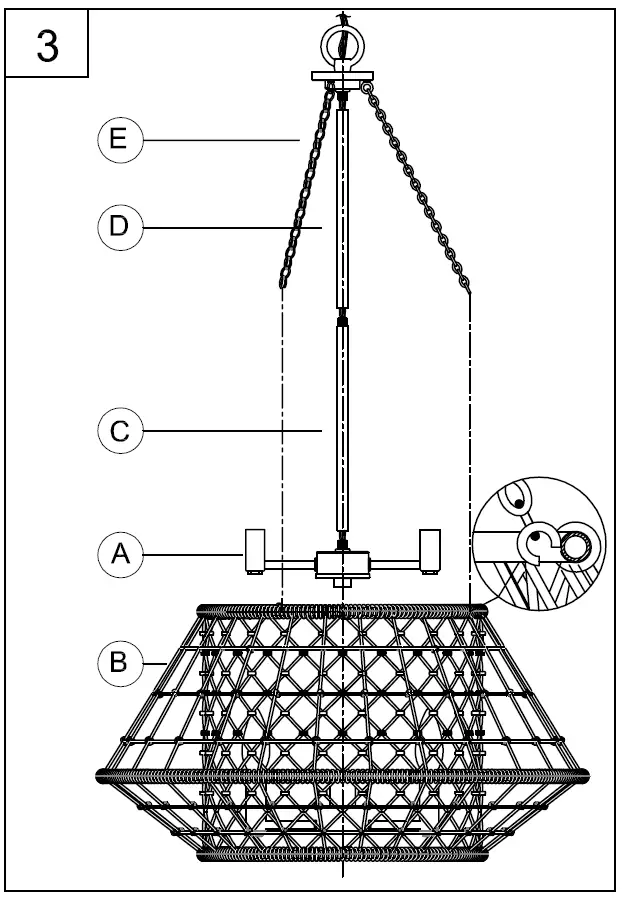 3

E

D

C

A

B