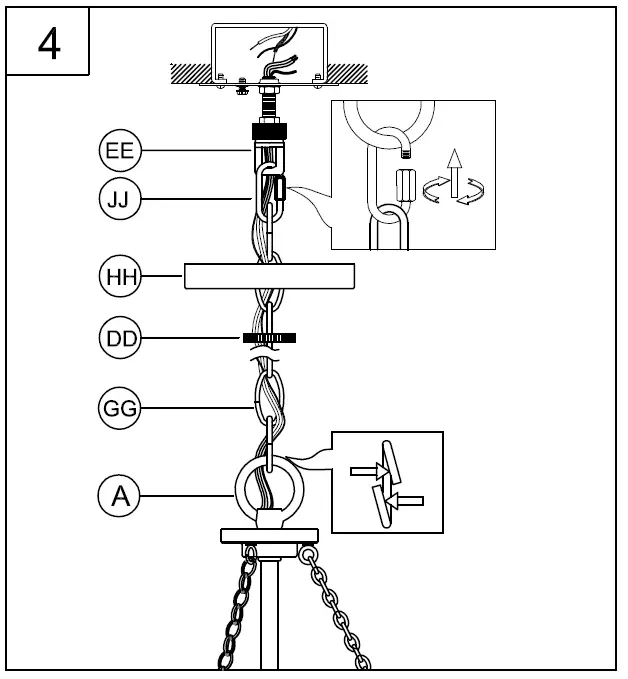 4

EE

JJ

HH

DD

GG

A