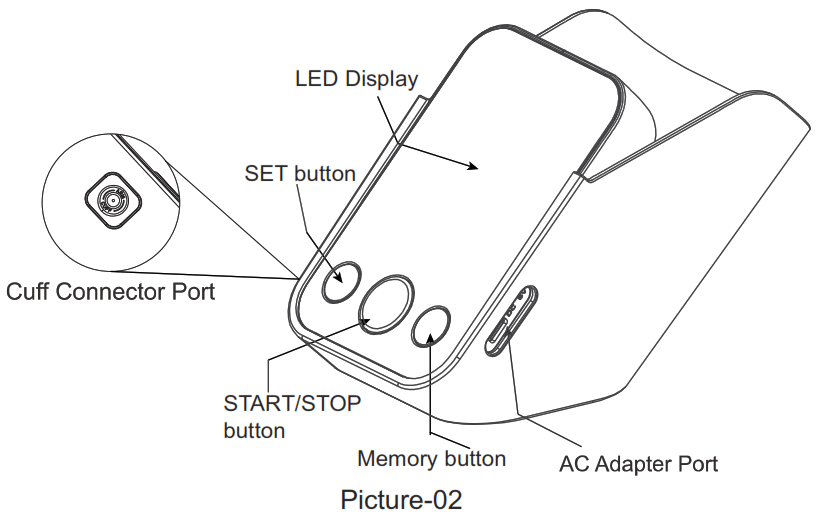 LED Display

SET button

Cuff Connector Port

START/STOP button

Memory button

AC Adapter Port

Picture-02