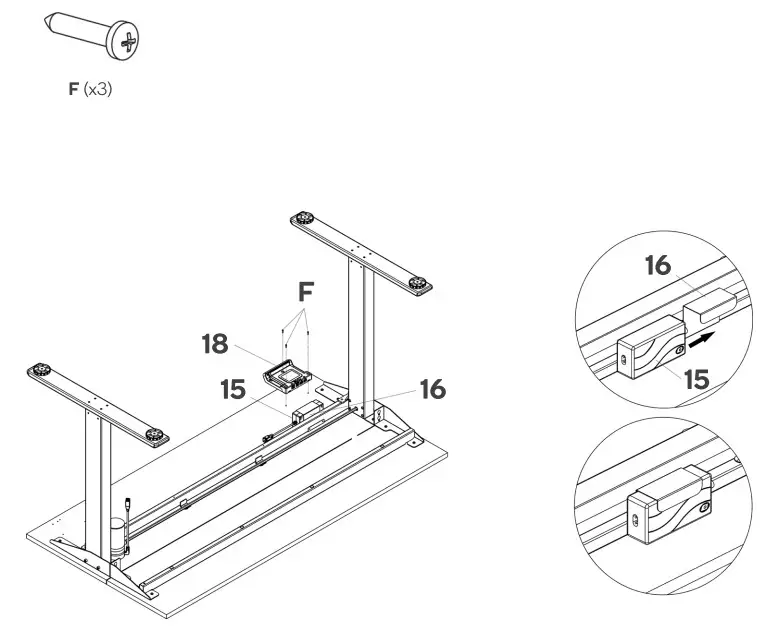 F (x3)

F

18

15

16

16

15