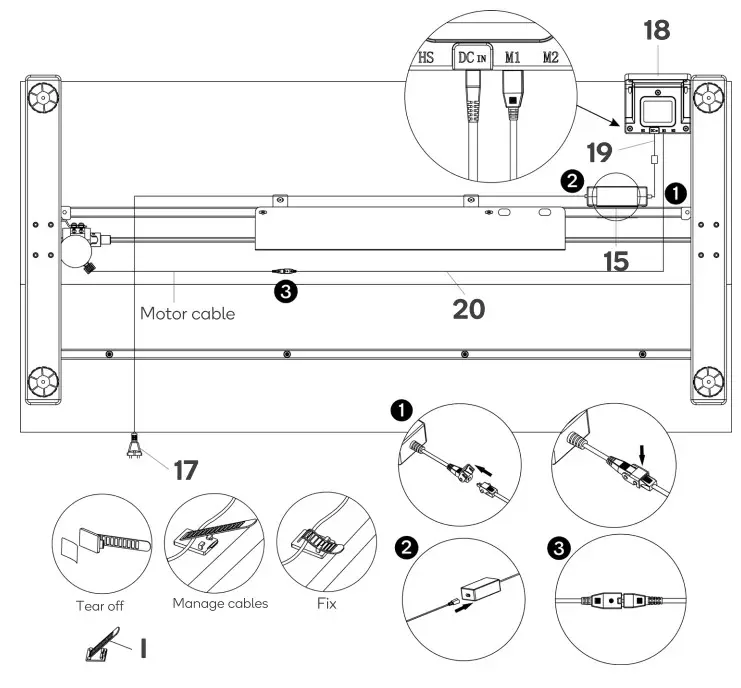 18
HS DC IN M1 M2
19
2
1
15
3
Motor cable
20
17
1
2
3
Tear off
Manage cables
Fix
I