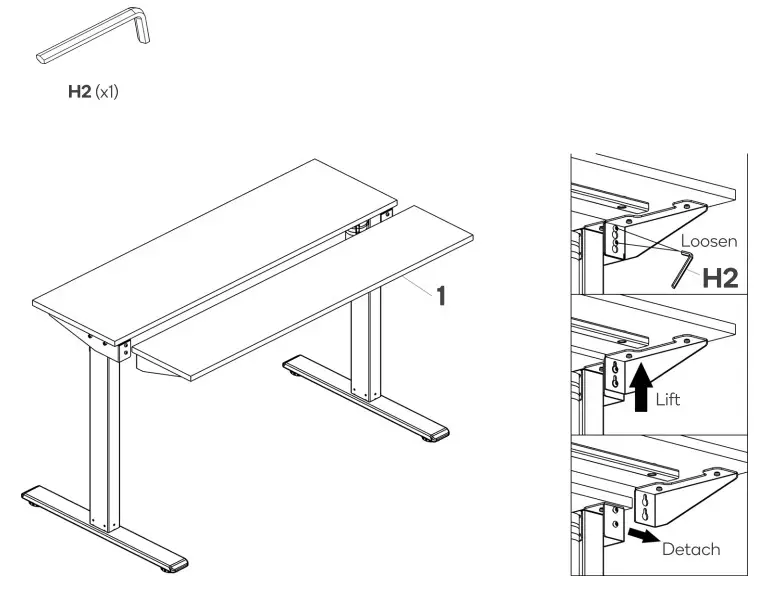 H2 (x1)

1

Loosen

H2

Lift

Detach