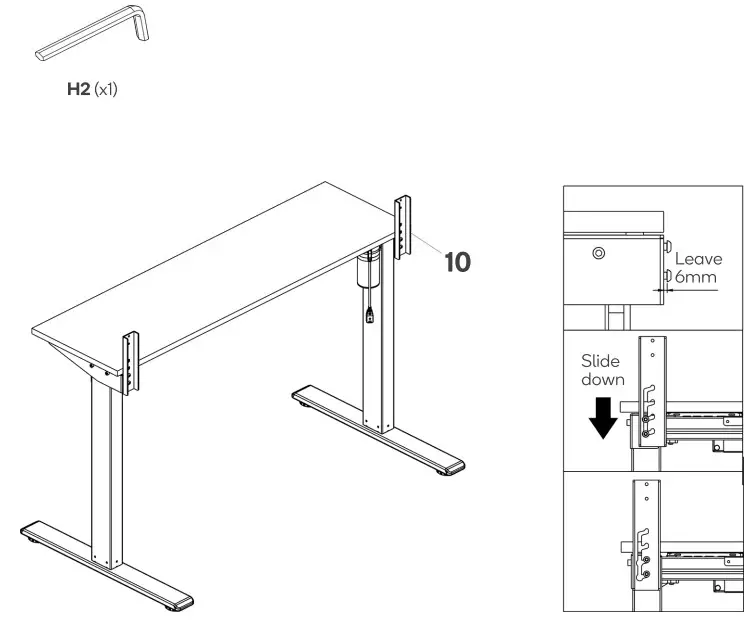 H2 (x1)

10

Leave 6mm

Slide down