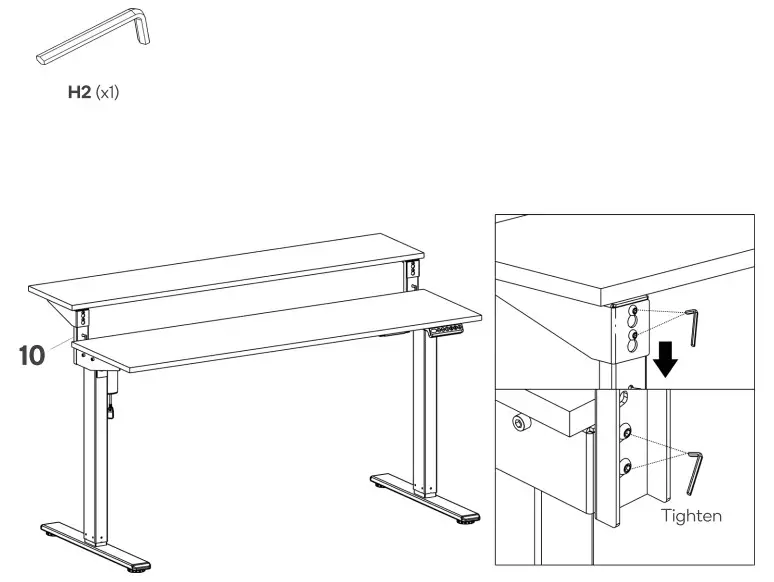 H2 (x1)

10

Tighten