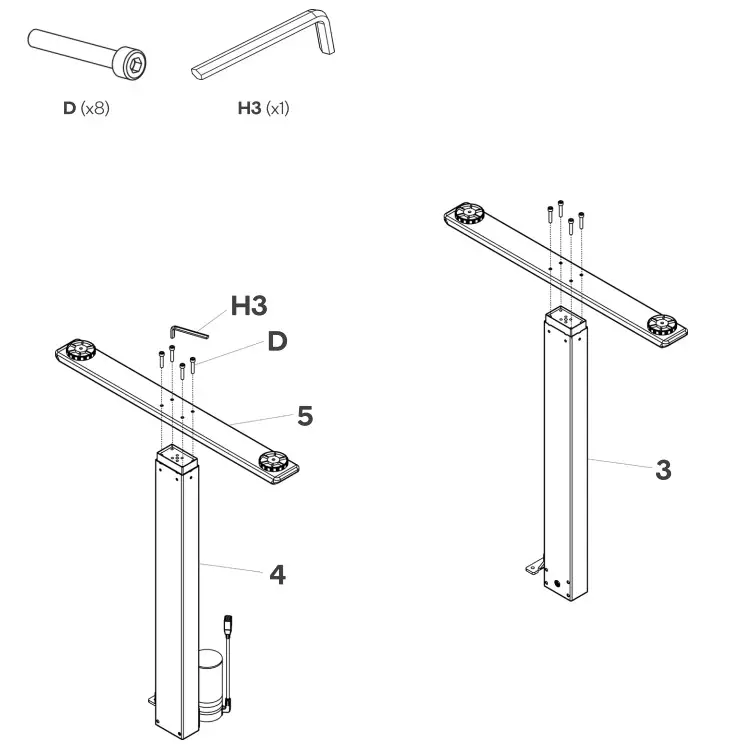 D (x8)

H3 (x1)

H3

D

5

4

3