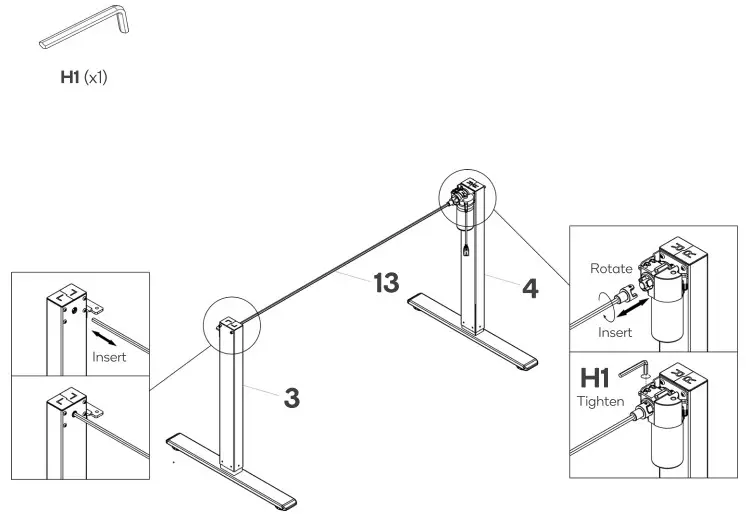 H1 (x1)

Insert

3

13

4

Rotate

Insert

H1
Tighten