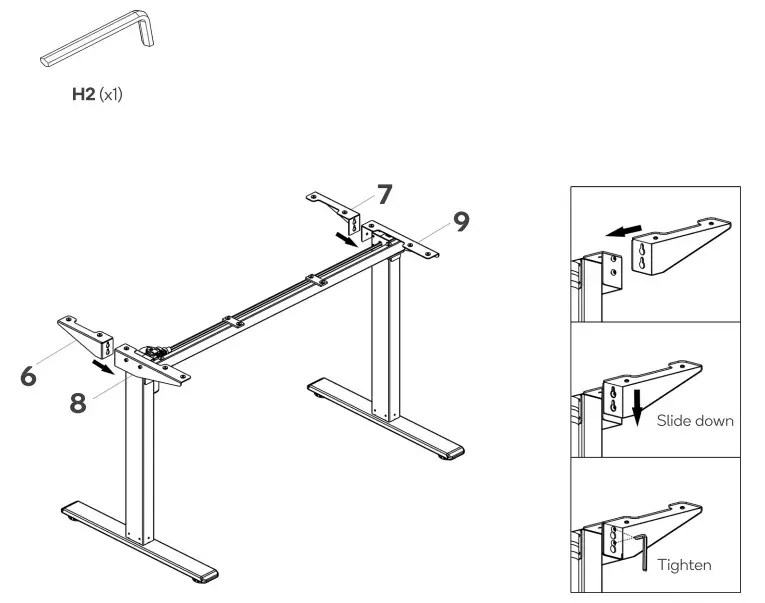 H2 (x1)

7

9

6

8

Slide down

Tighten