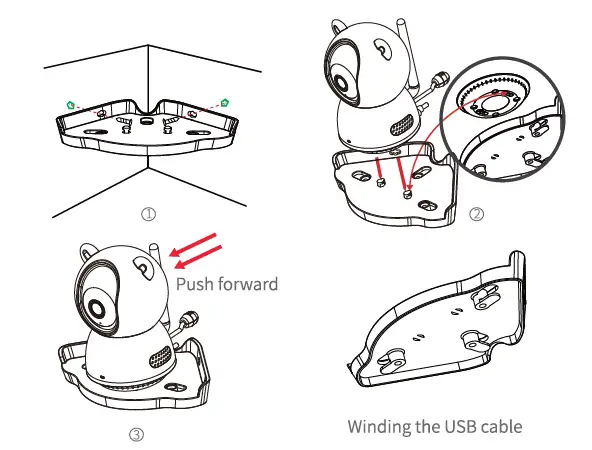 ①

②

Push forward

③

Winding the USB cable