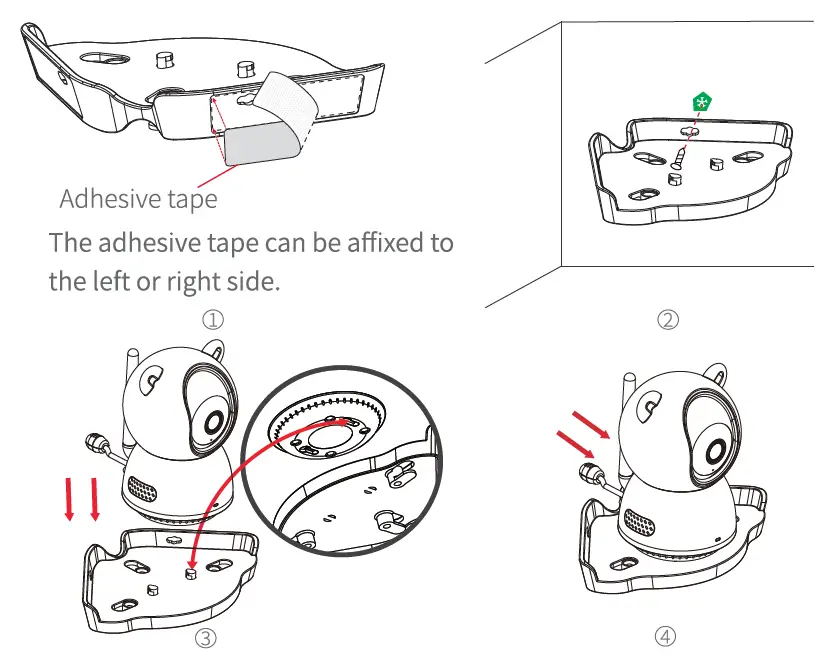 Adhesive tape

The adhesive tape can be affixed to the left or right side.

①

②

③

④