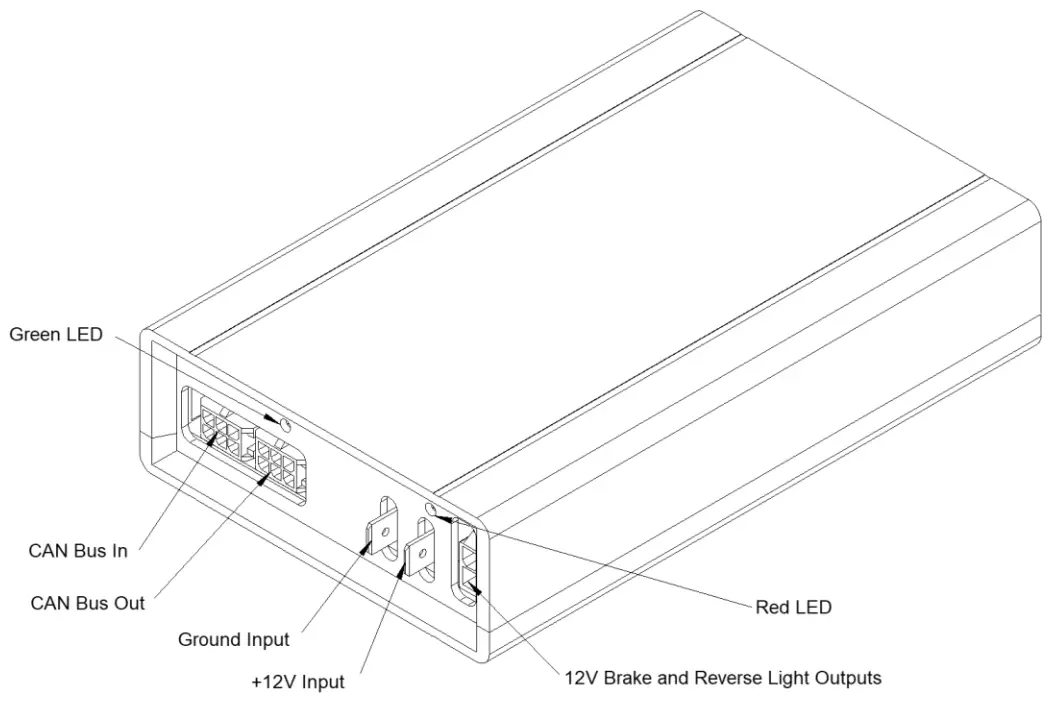 Green LED

CAN Bus In

CAN Bus Out

Ground Input

+12V Input

Red LED

12V Brake and Reverse Light Outputs