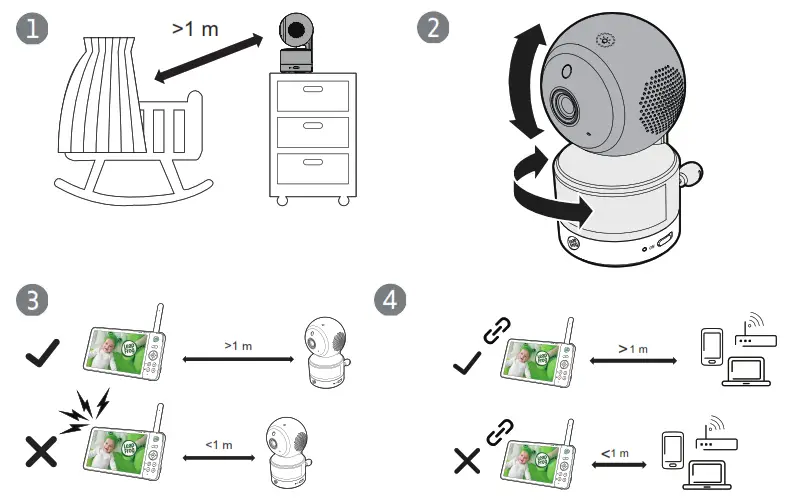 1

>1 m

2

3

>1 m

<1 m

4

>1 m

<1 m