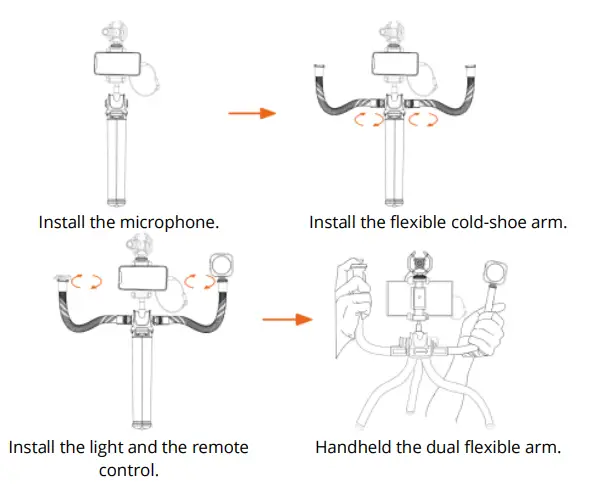 Install the microphone.

Install the flexible cold-shoe arm.

Install the light and the remote control.

Handheld the dual flexible arm.