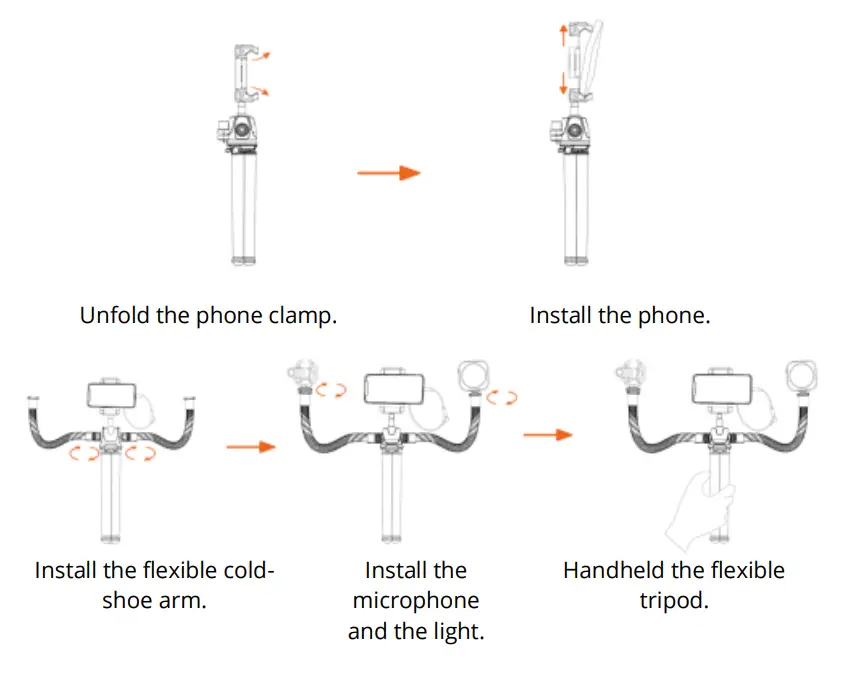 Unfold the phone clamp.

Install the phone.

Install the flexible cold-shoe arm.

Install the microphone and the light.

Handheld the flexible tripod.