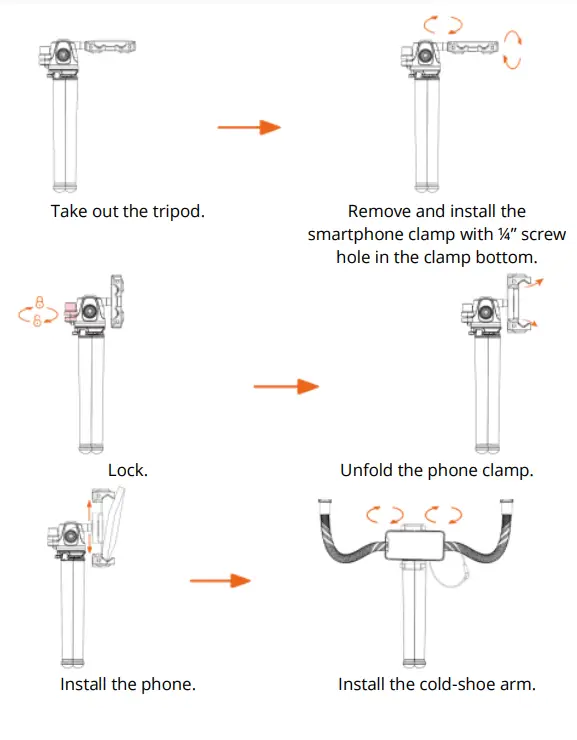 Take out the tripod.

Remove and install the smartphone clamp with ¼" screw hole in the clamp bottom.

Lock.

Unfold the phone clamp.

Install the phone.

Install the cold-shoe arm.