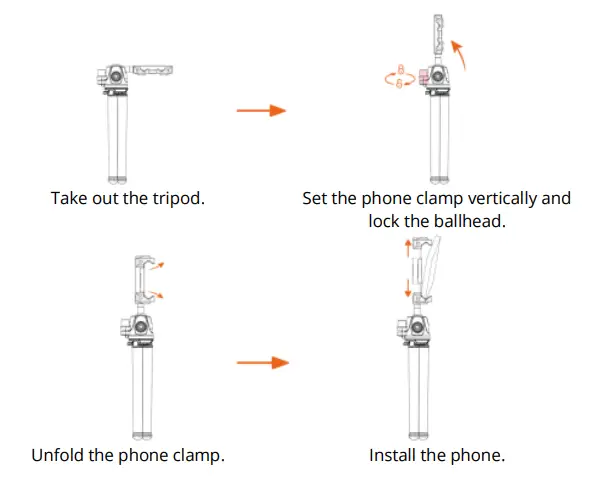 Take out the tripod.

Set the phone clamp vertically and lock the ballhead.

Unfold the phone clamp.

Install the phone.