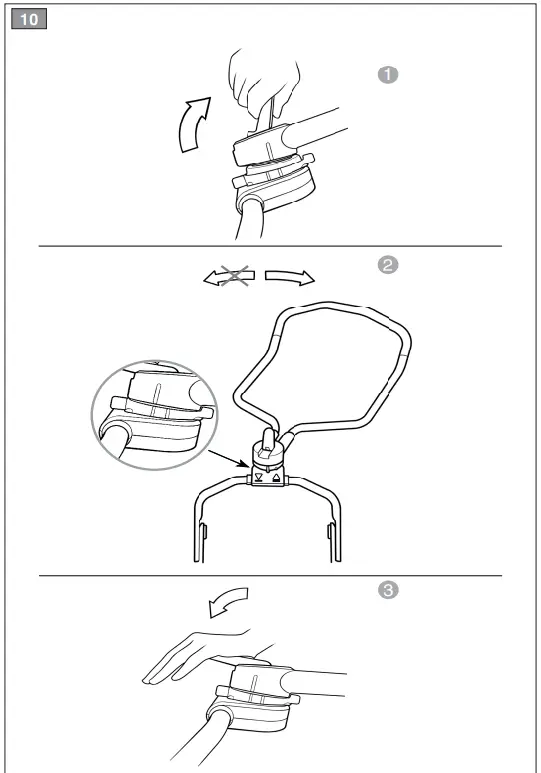 10

1

2

3