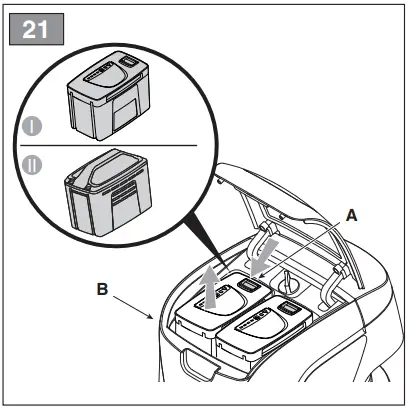 21

I

II

A

B