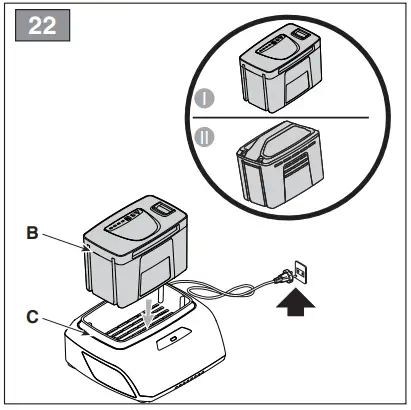 22

I

II

B

C