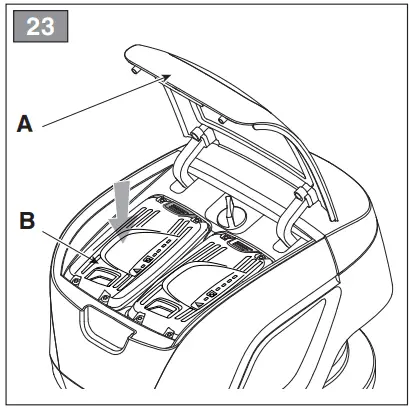 23

A

B