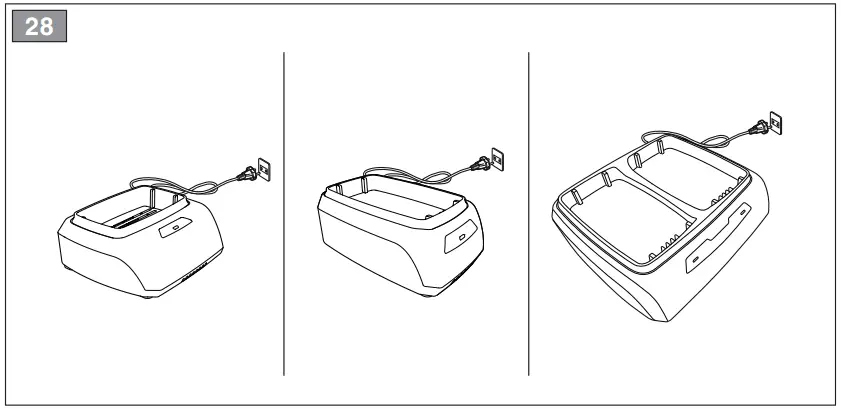 28