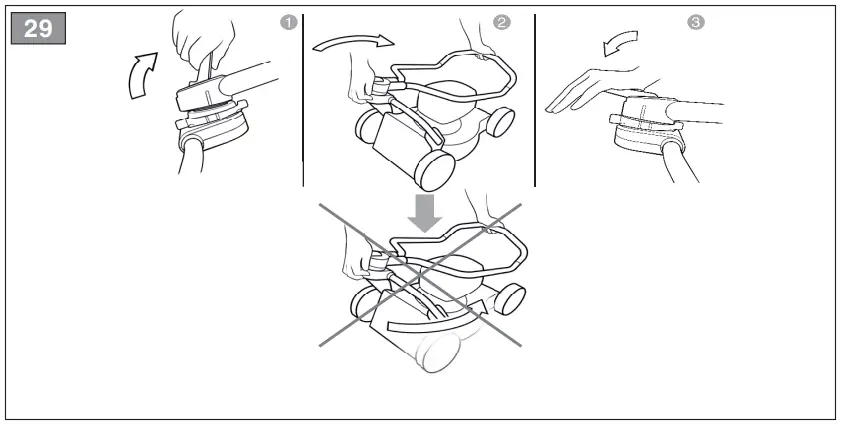 29

1

2

3