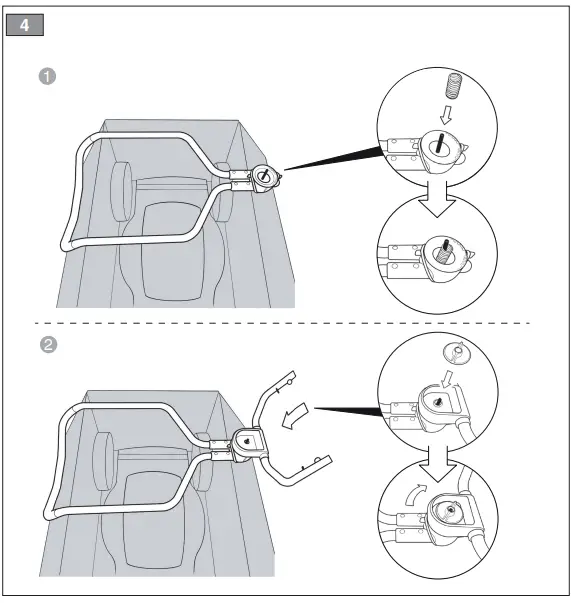 4

1

2