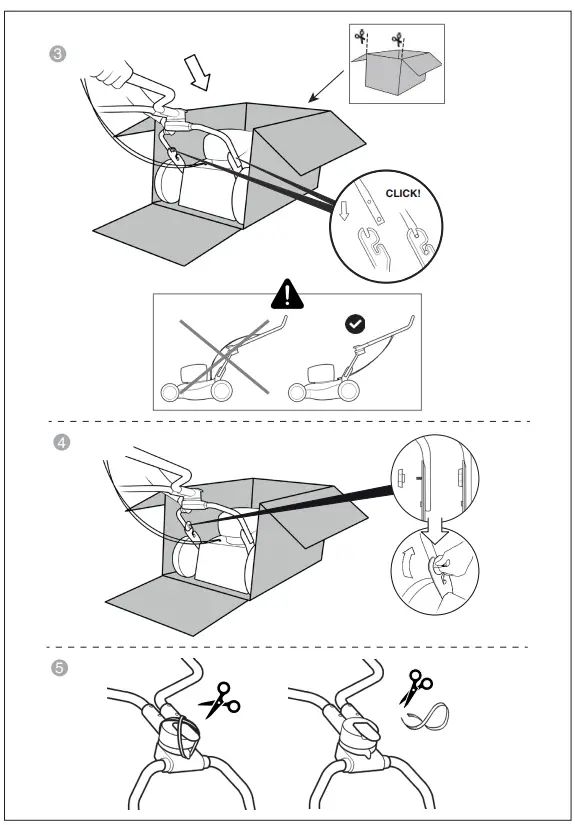 3

CLICK!

4

5