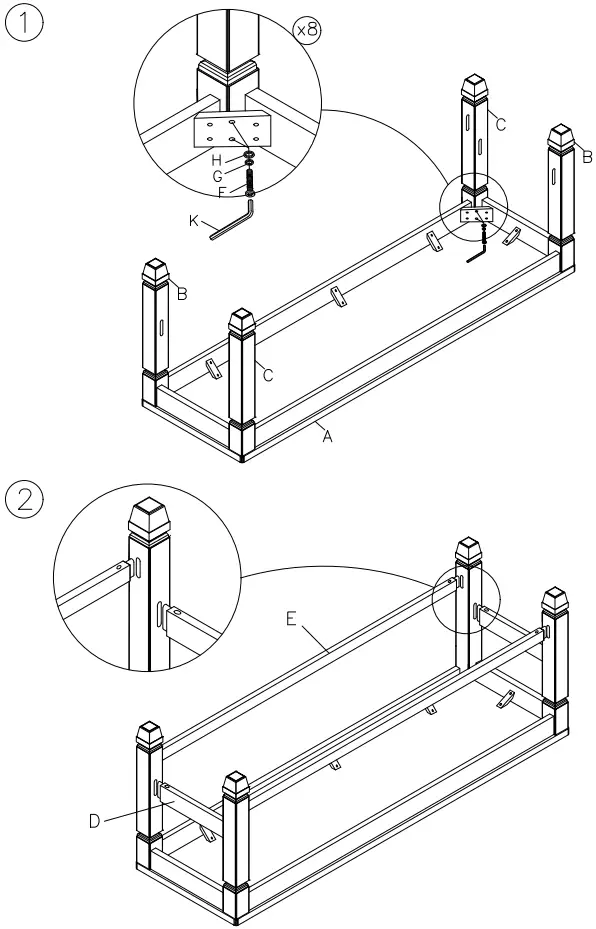 1

x8

H
G
F
K

C
B
B
C
A

2

E
D